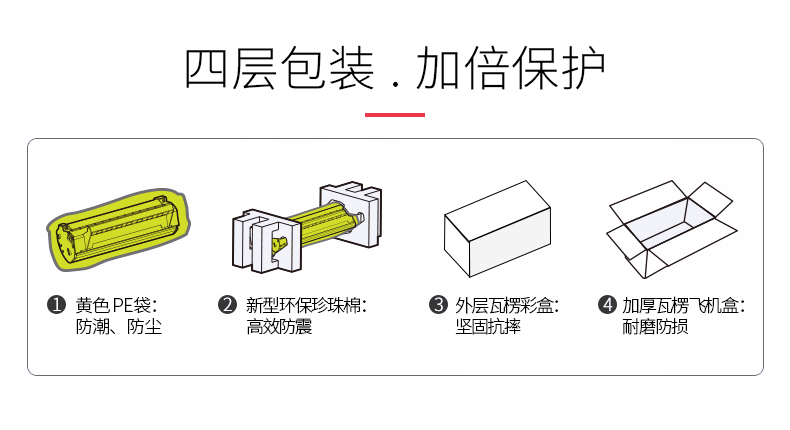 四层包装 . 加倍保护

❶ 黄色 PE袋：
防潮、防尘

❷ 新型环保珍珠棉：
高效防震

❸ 外层瓦楞彩盒：
坚固抗摔

❹ 加厚瓦楞飞机盒：
耐磨防损