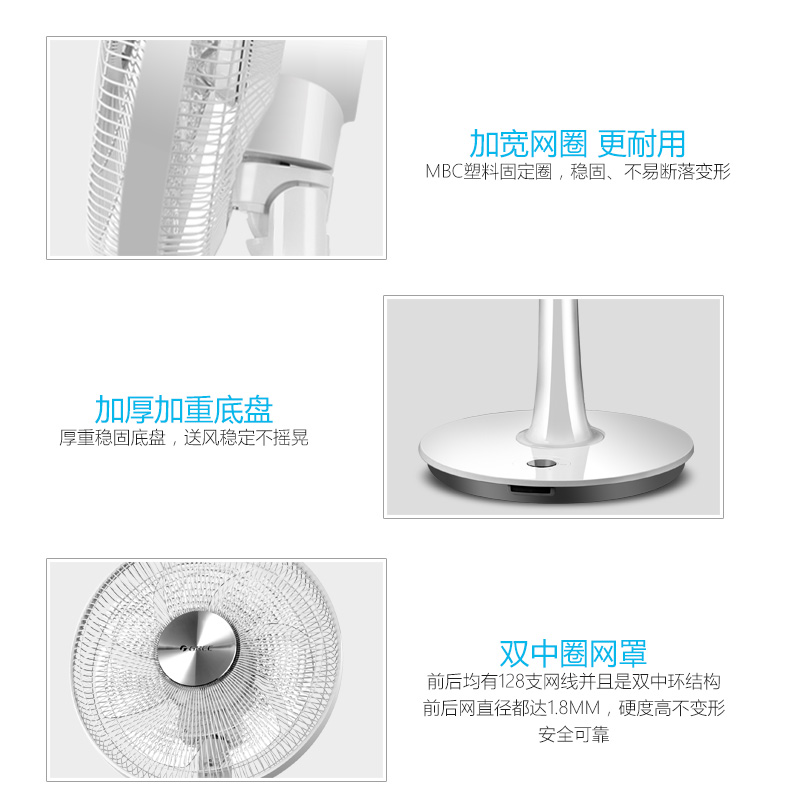 加宽网圈 更耐用
MBC塑料固定圈，稳固、不易断落变形

加厚加重底盘
厚重稳固底盘，送风稳定不摇晃

GREE

双中圈网罩
前后均有128支网线并且是双中环结构
前后网直径都达1.8MM，硬度高不变形
安全可靠