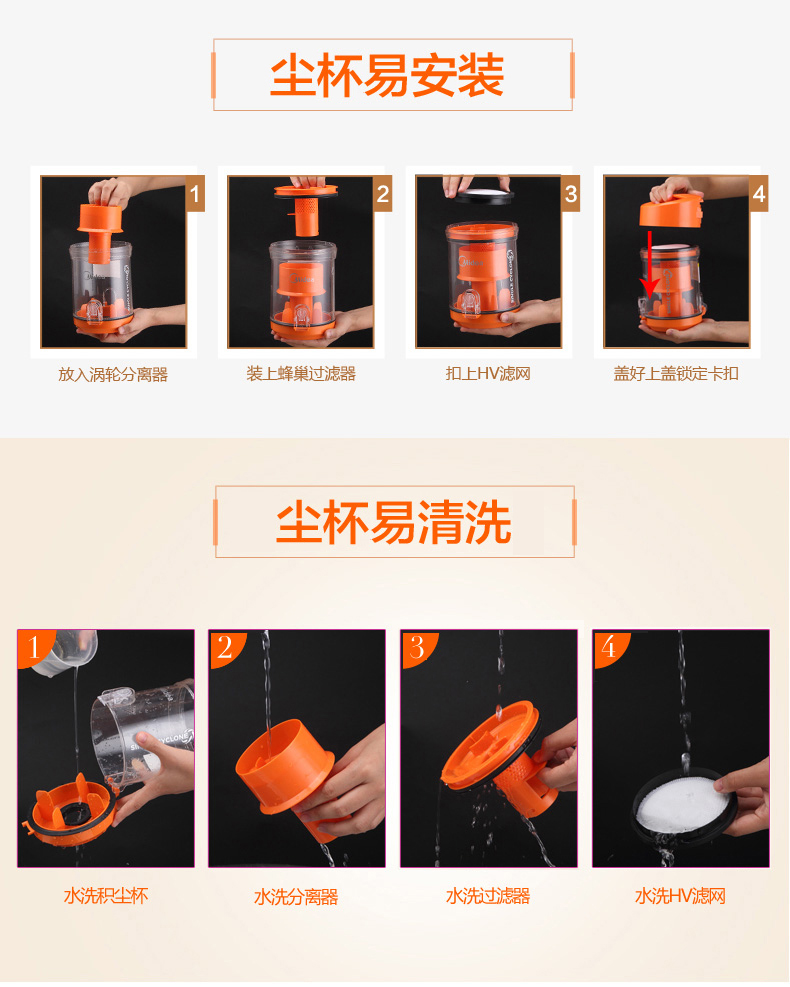 尘杯易安装

1
放入涡轮分离器

2
装上蜂巢过滤器

3
扣上HV滤网

4
盖好上盖锁定卡扣

尘杯易清洗

1
水洗积尘杯

2
水洗分离器

3
水洗过滤器

4
水洗HV滤网