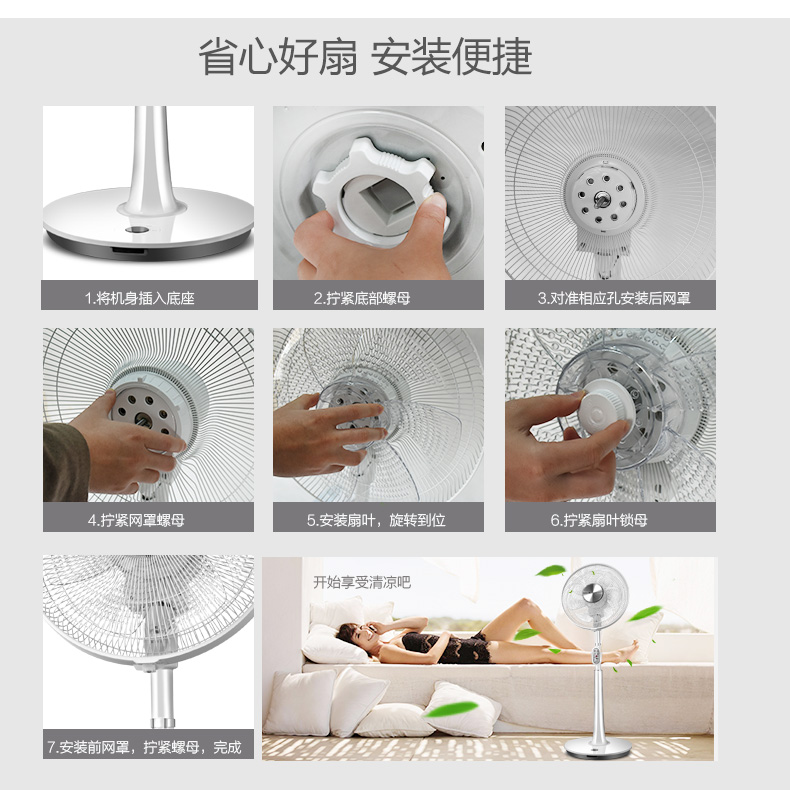 省心好扇 安装便捷

1.将机身插入底座

2.拧紧底部螺母

3.对准相应孔安装后网罩

4.拧紧网罩螺母

5.安装扇叶，旋转到位

6.拧紧扇叶锁母

7.安装前网罩，拧紧螺母，完成

开始享受清凉吧