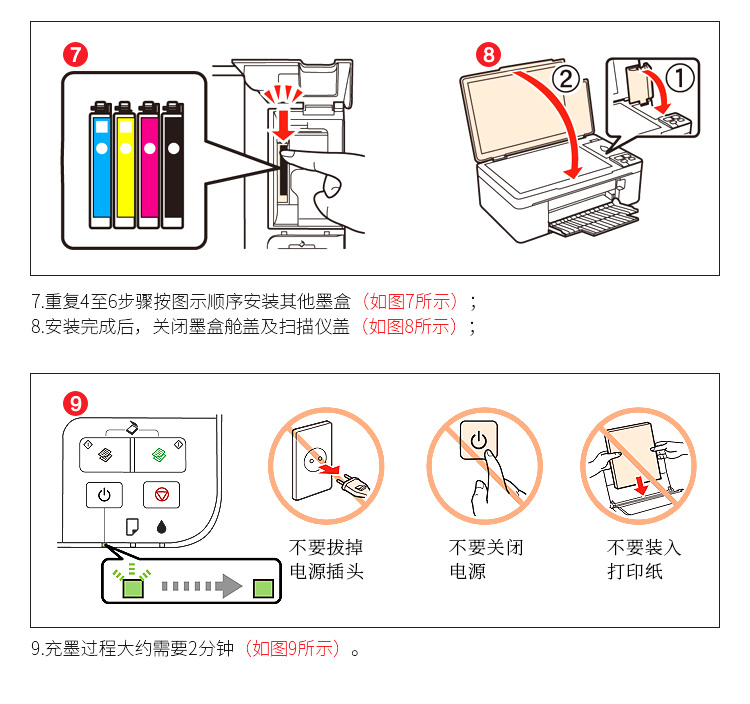 7

8

②

①

7.重复4至6步骤按图示顺序安装其他墨盒（如图7所示）；
8.安装完成后，关闭墨盒舱盖及扫描仪盖（如图8所示）；

9

不要拔掉电源插头

不要关闭电源

不要装入打印纸

9.充墨过程大约需要2分钟（如图9所示）。