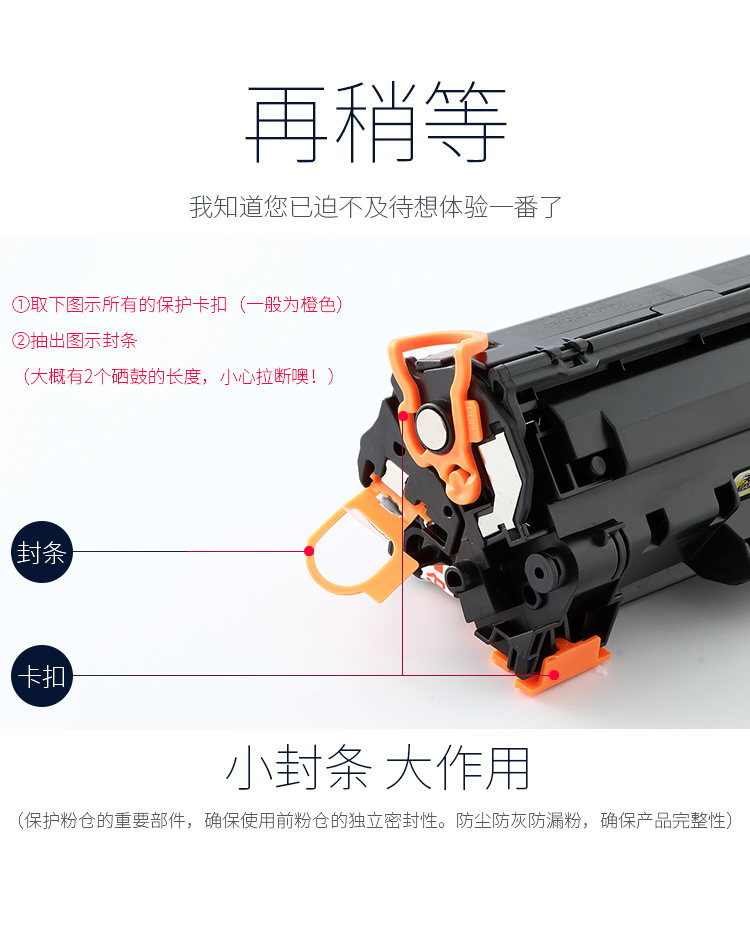 再稍等

我知道您已迫不及待想体验一番了

①取下图示所有的保护卡扣（一般为橙色）

②抽出图示封条

（大概有2个硒鼓的长度，小心拉断噢！）

封条

卡扣

小封条 大作用

（保护粉仓的重要部件，确保使用前粉仓的独立密封性。防尘防灰防漏粉，确保产品完整性）