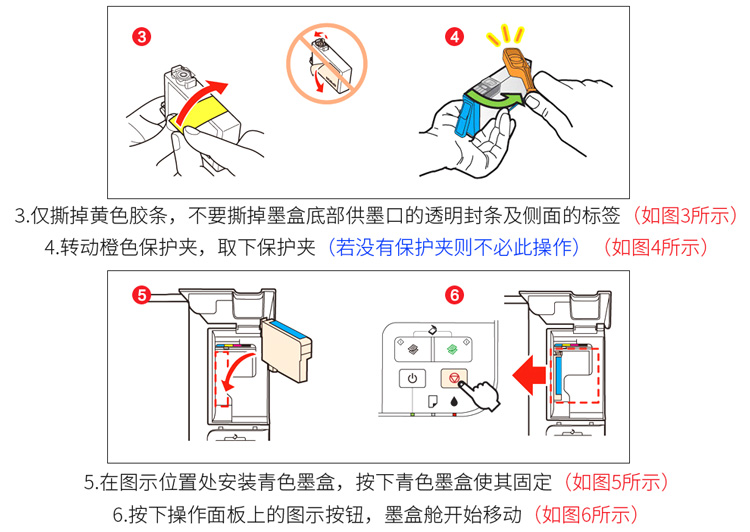 3

4

3.仅撕掉黄色胶条，不要撕掉墨盒底部供墨口的透明封条及侧面的标签（如图3所示）
4.转动橙色保护夹，取下保护夹（若没有保护夹则不必此操作）（如图4所示）

5

6

5.在图示位置处安装青色墨盒，按下青色墨盒使其固定（如图5所示）
6.按下操作面板上的图示按钮，墨盒舱开始移动（如图6所示）