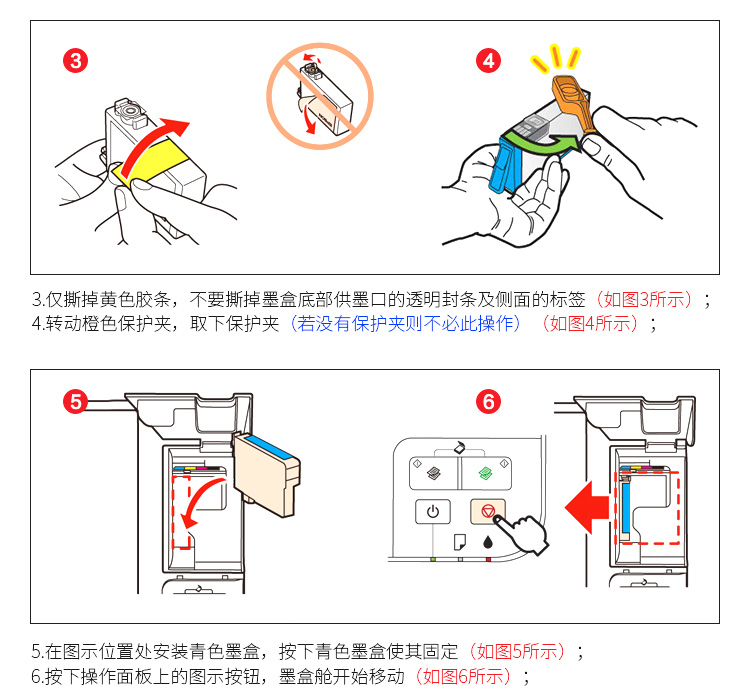 3

4

3.仅撕掉黄色胶条，不要撕掉墨盒底部供墨口的透明封条及侧面的标签（如图3所示）；
4.转动橙色保护夹，取下保护夹（若没有保护夹则不必此操作）（如图4所示）；

5

6

5.在图示位置处安装青色墨盒，按下青色墨盒使其固定（如图5所示）；
6.按下操作面板上的图示按钮，墨盒舱开始移动（如图6所示）；