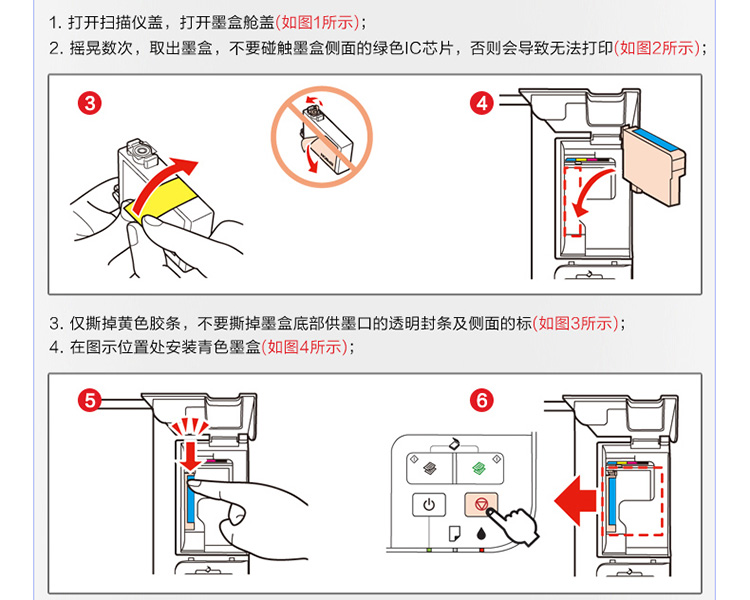 1. 打开扫描仪盖，打开墨盒舱盖(如图1所示)；
2. 摇晃数次，取出墨盒，不要碰触墨盒侧面的绿色IC芯片，否则会导致无法打印(如图2所示)；

3

4

3. 仅撕掉黄色胶条，不要撕掉墨盒底部供墨口的透明封条及侧面的标(如图3所示)；
4. 在图示位置处安装青色墨盒(如图4所示)；

5

6