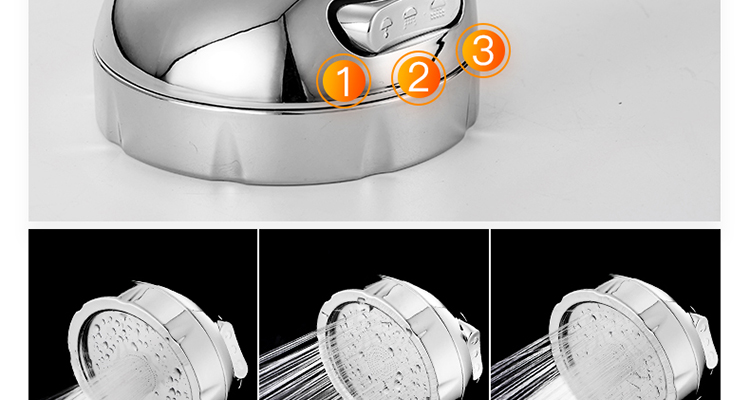 1
2
3