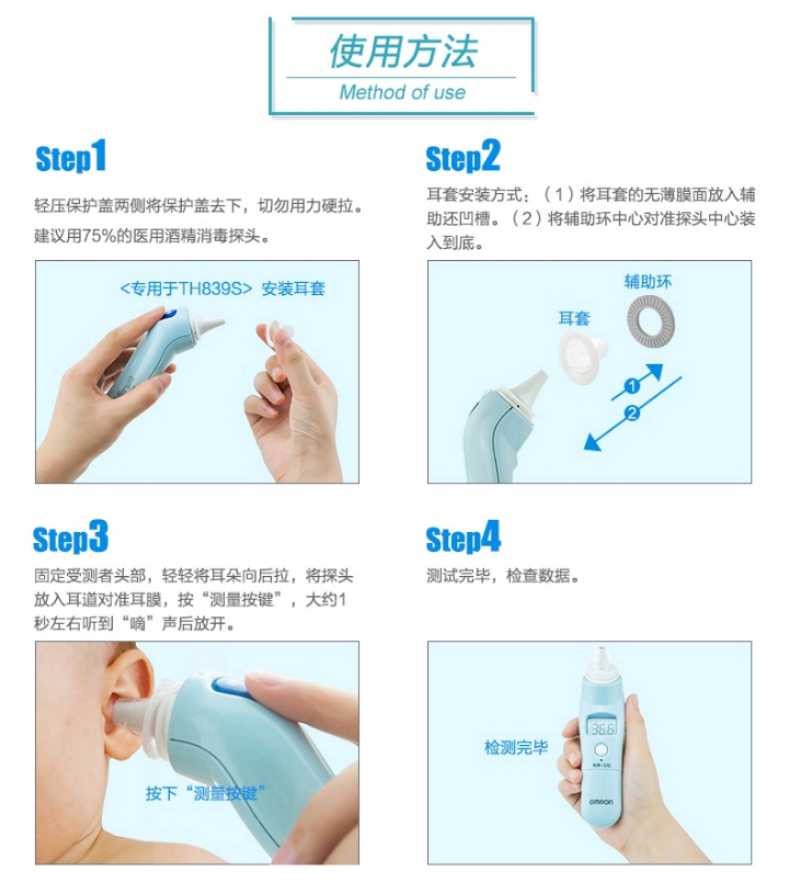 使用方法
Method of use

Step1
轻压保护盖两侧将保护盖去下，切勿用力硬拉。建议用75%的医用酒精消毒探头。

<专用于TH839S> 安装耳套

Step2
耳套安装方式：（1）将耳套的无薄膜面放入辅助还凹槽。（2）将辅助环中心对准探头中心装入到底。

辅助环
耳套
1
2

Step3
固定受测者头部，轻轻将耳朵向后拉，将探头放入耳道对准耳膜，按“测量按键”，大约1秒左右听到“嘀”声后放开。

按下“测量按键”

Step4
测试完毕，检查数据。

检测完毕
36.6
omron